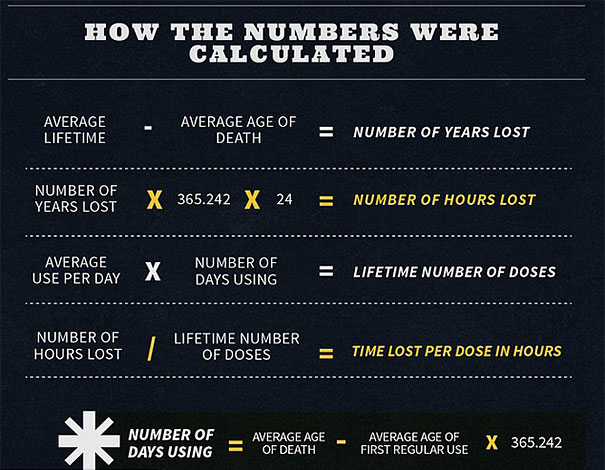 HOW THE NUMBERS WERE CALCULATED

AVERAGE LIFETIME - AVERAGE AGE OF DEATH = NUMBER OF YEARS LOST

NUMBER OF YEARS LOST X 365.242 X 24 = NUMBER OF HOURS LOST

AVERAGE USE PER DAY X NUMBER OF DAYS USING = LIFETIME NUMBER OF DOSES

NUMBER OF HOURS LOST / LIFETIME NUMBER OF DOSES = TIME LOST PER DOSE IN HOURS

NUMBER OF DAYS USING = AVERAGE AGE OF DEATH - AVERAGE AGE OF FIRST REGULAR USE X 365.242