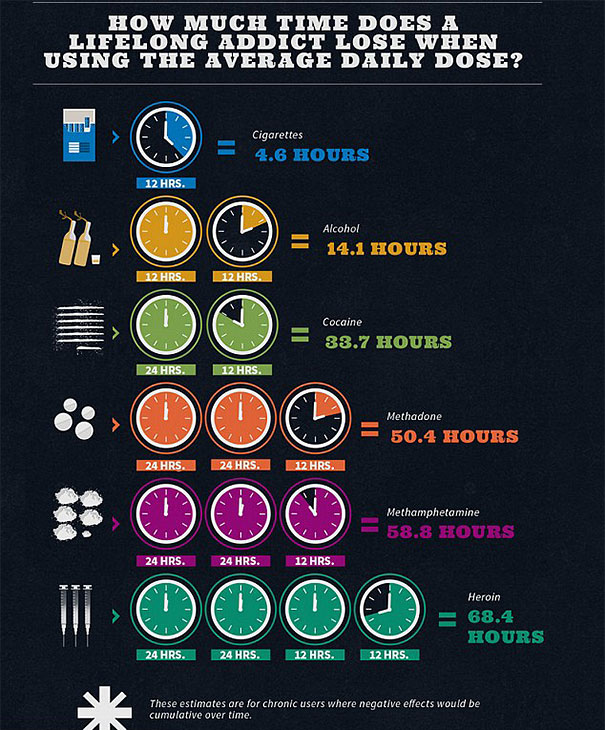 HOW MUCH TIME DOES A LIFELONG ADDICT LOSE WHEN USING THE AVERAGE DAILY DOSE?

12 HRS.
= Cigarettes
4.6 HOURS

12 HRS. 12 HRS.
= Alcohol
14.1 HOURS

24 HRS. 12 HRS.
= Cocaine
33.7 HOURS

24 HRS. 24 HRS. 12 HRS.
= Methadone
50.4 HOURS

24 HRS. 24 HRS. 12 HRS.
= Methamphetamine
58.8 HOURS

24 HRS. 24 HRS. 12 HRS. 12 HRS.
= Heroin
68.4 HOURS

These estimates are for chronic users where negative effects would be cumulative over time.